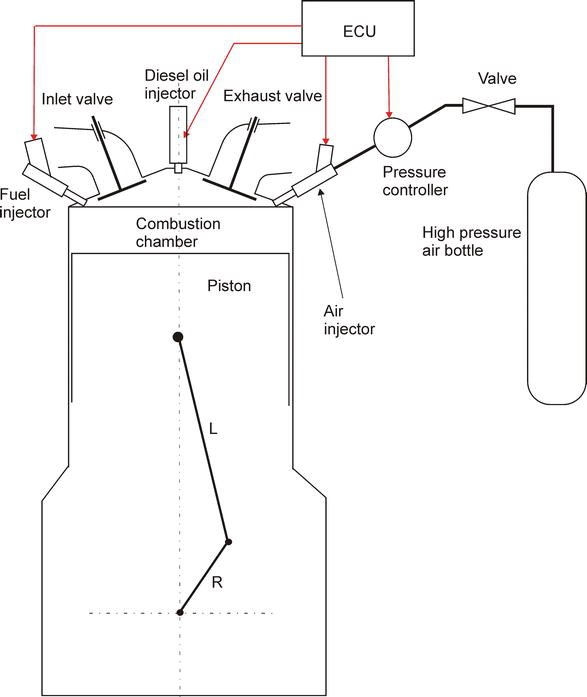 ECU

Diesel oil injector

Inlet valve

Exhaust valve

Valve

Fuel injector

Pressure controller

Combustion chamber

High pressure air bottle

Piston

Air injector

L

R